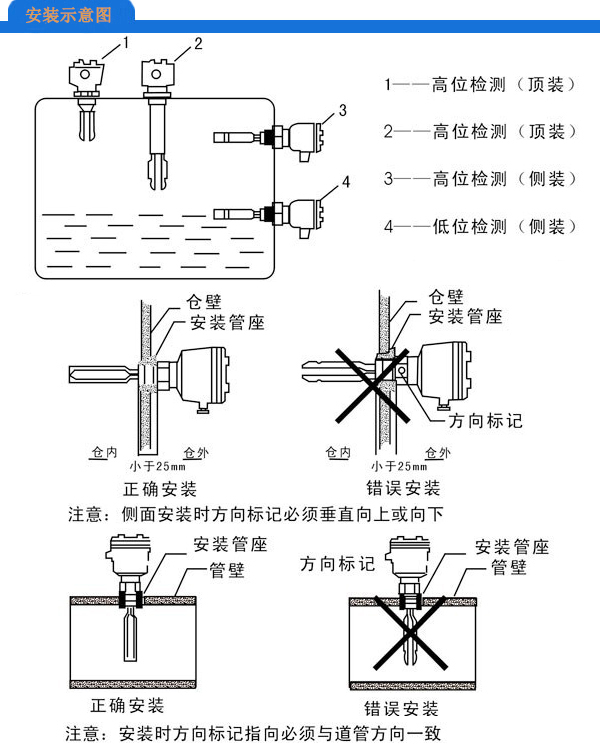 安装示意图

1 2 3 4

1——高位检测（顶装）

2——高位检测（顶装）

3——高位检测（侧装）

4——低位检测（侧装）

仓壁
安装管座

仓内 仓外
小于25mm
正确安装

仓壁
安装管座

方向标记

仓内 仓外
小于25mm
错误安装

注意：侧面安装时方向标记必须垂直向上或向下

安装管座
管壁

正确安装

方向标记
安装管座
管壁

错误安装

注意：安装时方向标记指向必须与道管方向一致